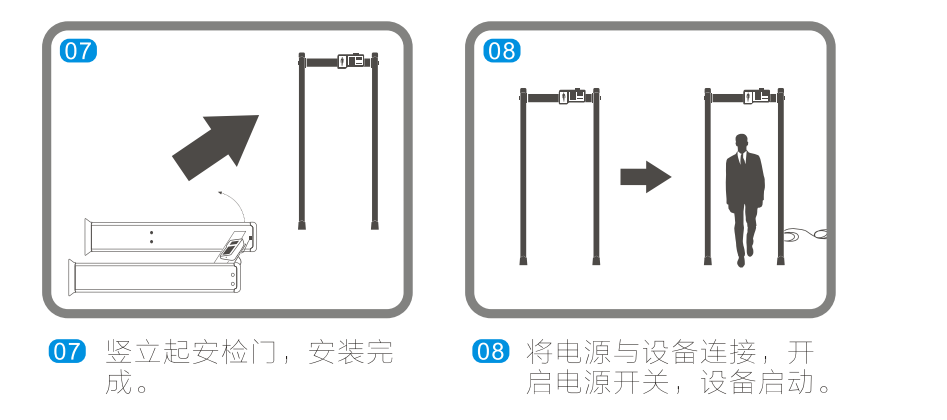 07

08

07 竖立起安检门，安装完成。

08 将电源与设备连接，开启电源开关，设备启动。